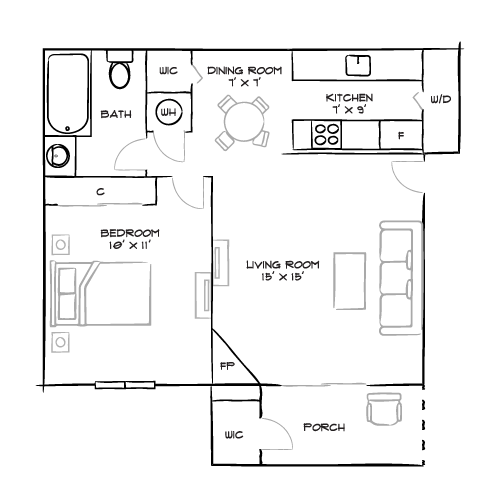 WIC

DINING ROOM
7' X 7'

KITCHEN
7' X 9'

W/D

BATH

WH

F

C

BEDROOM
10' X 11'

LIVING ROOM
15' X 15'

FP

WIC

PORCH